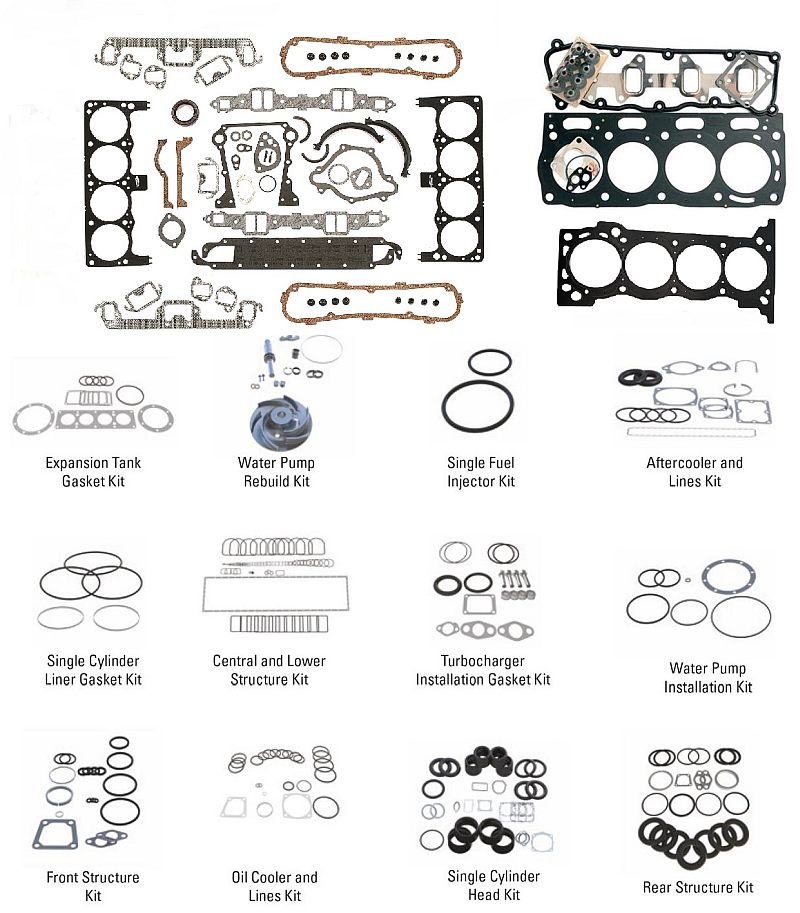 Expansion Tank Gasket Kit

Water Pump Rebuild Kit

Single Fuel Injector Kit

Aftercooler and Lines Kit

Single Cylinder Liner Gasket Kit

Central and Lower Structure Kit

Turbocharger Installation Gasket Kit

Water Pump Installation Kit

Front Structure Kit

Oil Cooler and Lines Kit

Single Cylinder Head Kit

Rear Structure Kit